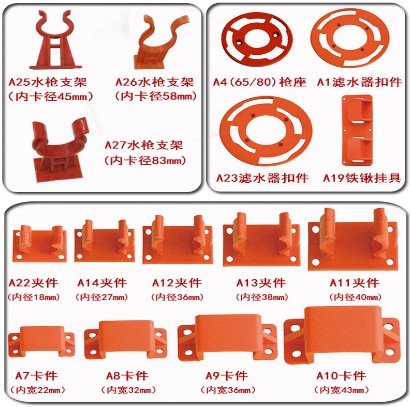 A25水枪支架
（内卡径45mm）

A26水枪支架
（内卡径58mm）

A27水枪支架
（内卡径83mm）

A4（65/80）枪座

A1滤水器扣件

A23滤水器扣件

A19铁锹挂具

A22夹件
（内径18mm）

A14夹件
（内径27mm）

A12夹件
（内径36mm）

A13夹件
（内径38mm）

A11夹件
（内径40mm）

A7卡件
（内宽22mm）

A8卡件
（内宽32mm）

A9卡件
（内宽36mm）

A10卡件
（内宽43mm）